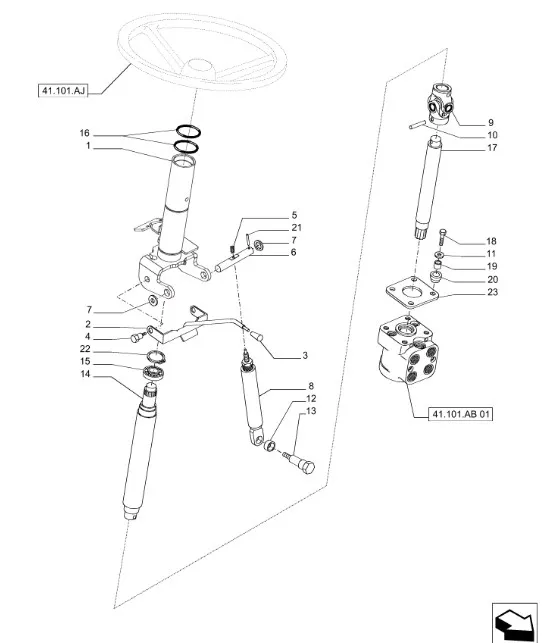 41.101.AJ

16
1
5
21
7
6
7
2
4
22
15
14
3
8
12
13
9
10
17
18
11
19
20
23

41.101.AB 01